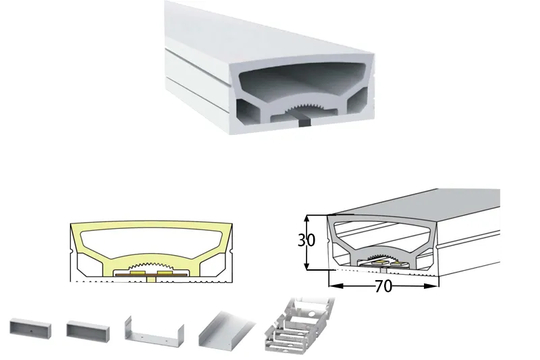 30
70