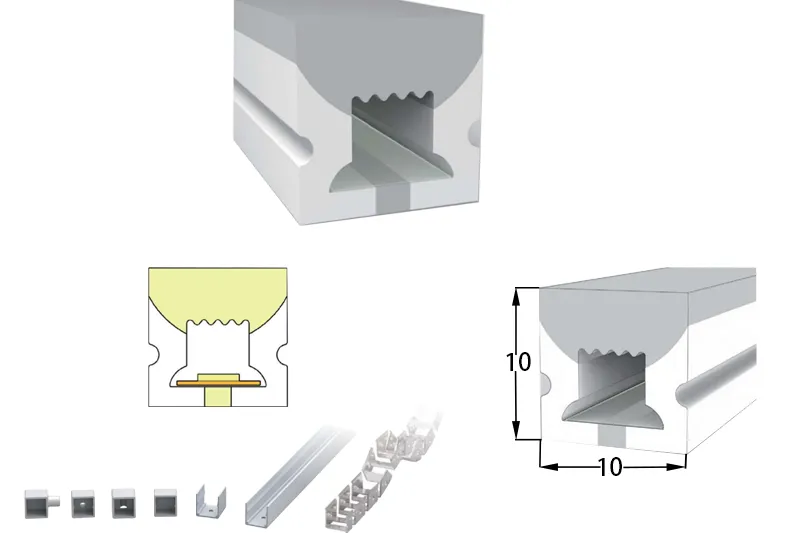 10
10