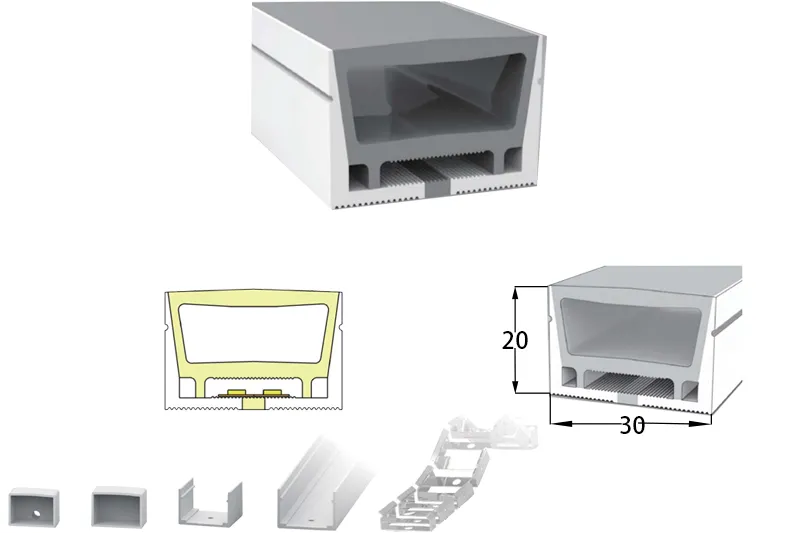 20

30